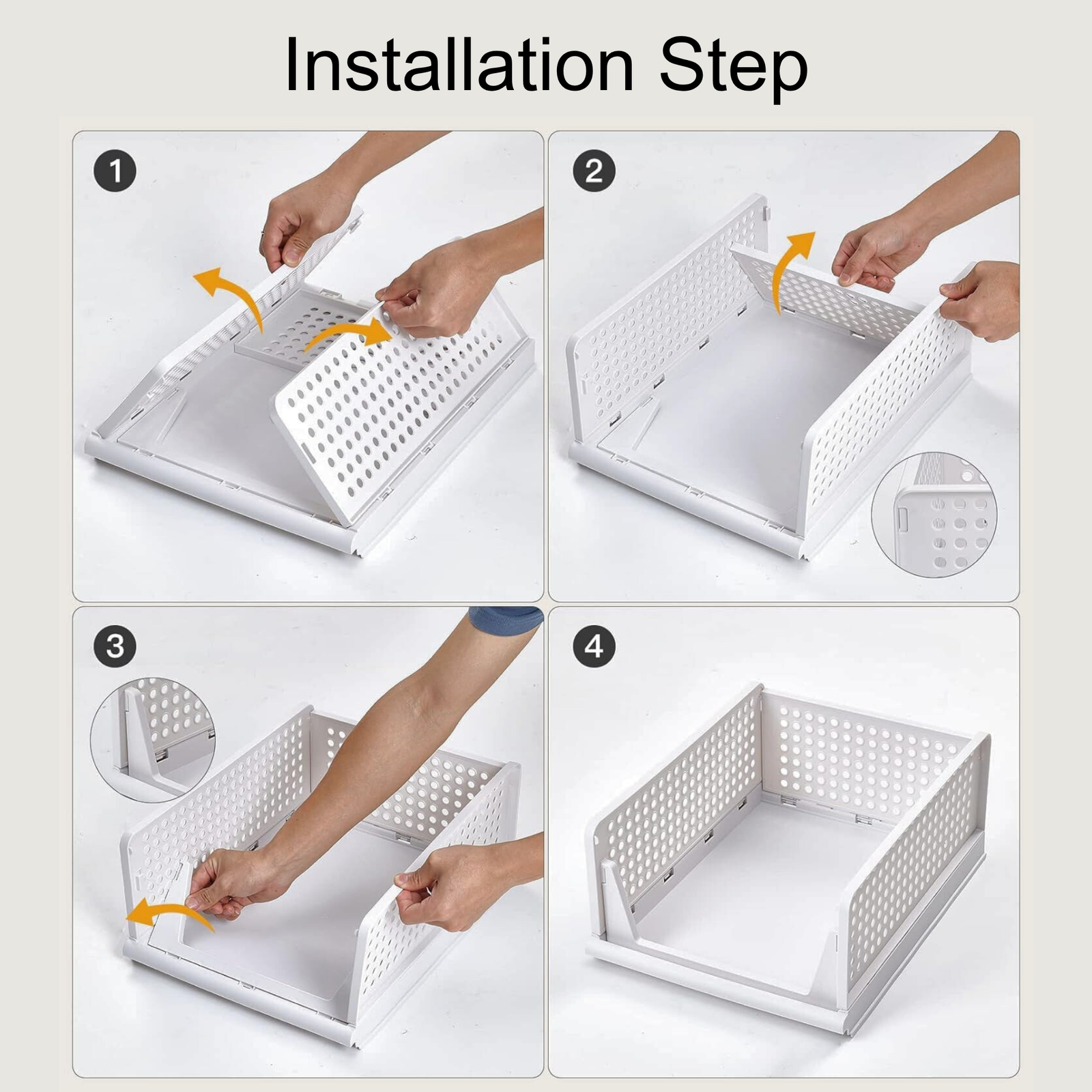 Installation Step

1

2

3

4